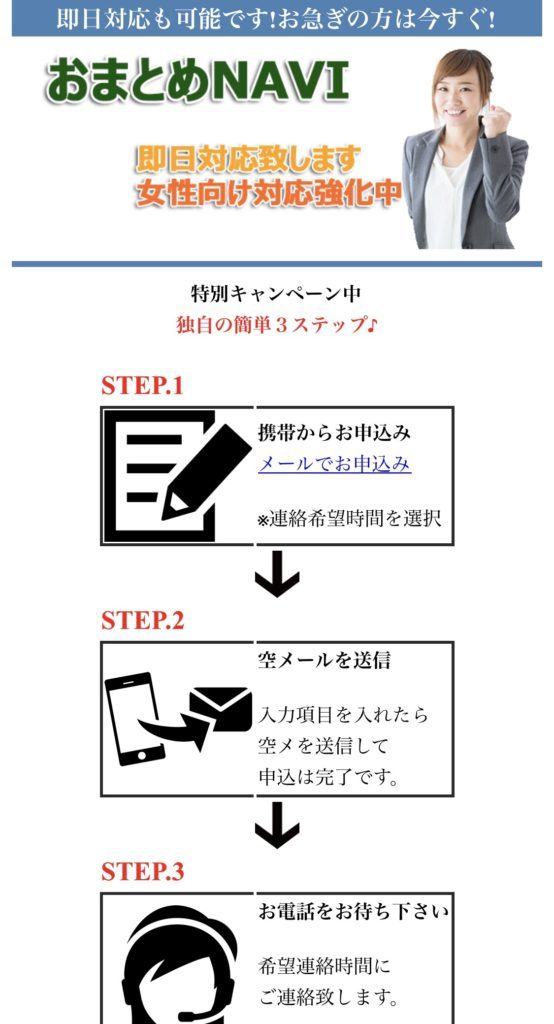 即日対応も可能です!お急ぎの方は今すぐ!

おまとめNAVI

即日対応致します
女性向け対応強化中

特別キャンペーン中
独自の簡単３ステップ♪

STEP.1

携帯からお申込み
メールでお申込み

※連絡希望時間を選択

STEP.2

空メールを送信

入力項目を入れたら
空メを送信して
申込は完了です。

STEP.3

お電話をお待ち下さい

希望連絡時間に
ご連絡致します。